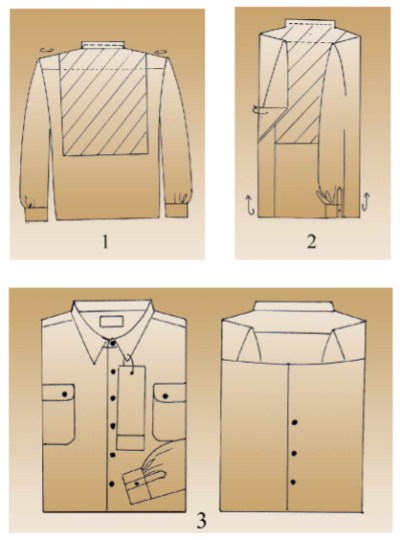 1

2

3