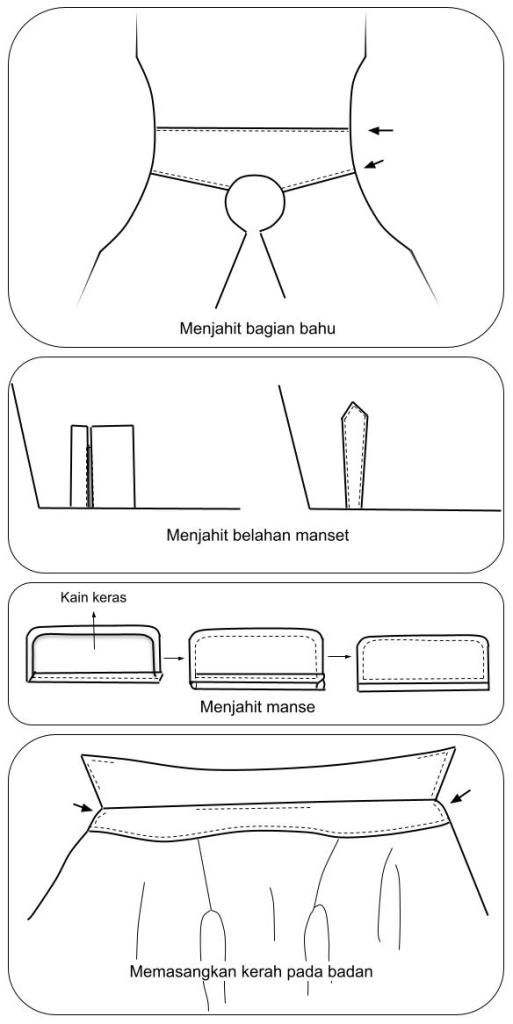 Menjahit bagian bahu

Menjahit belahan manset

Kain keras

Menjahit manse

Memasangkan kerah pada badan