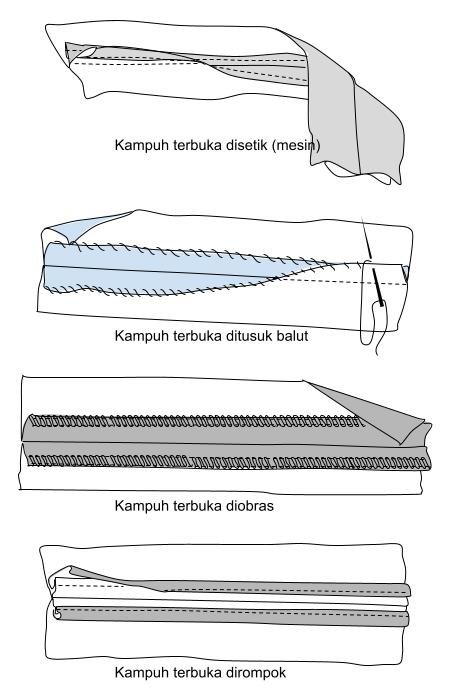 Kampuh terbuka disetik (mesin)

Kampuh terbuka ditusuk balut

Kampuh terbuka diobras

Kampuh terbuka dirompok