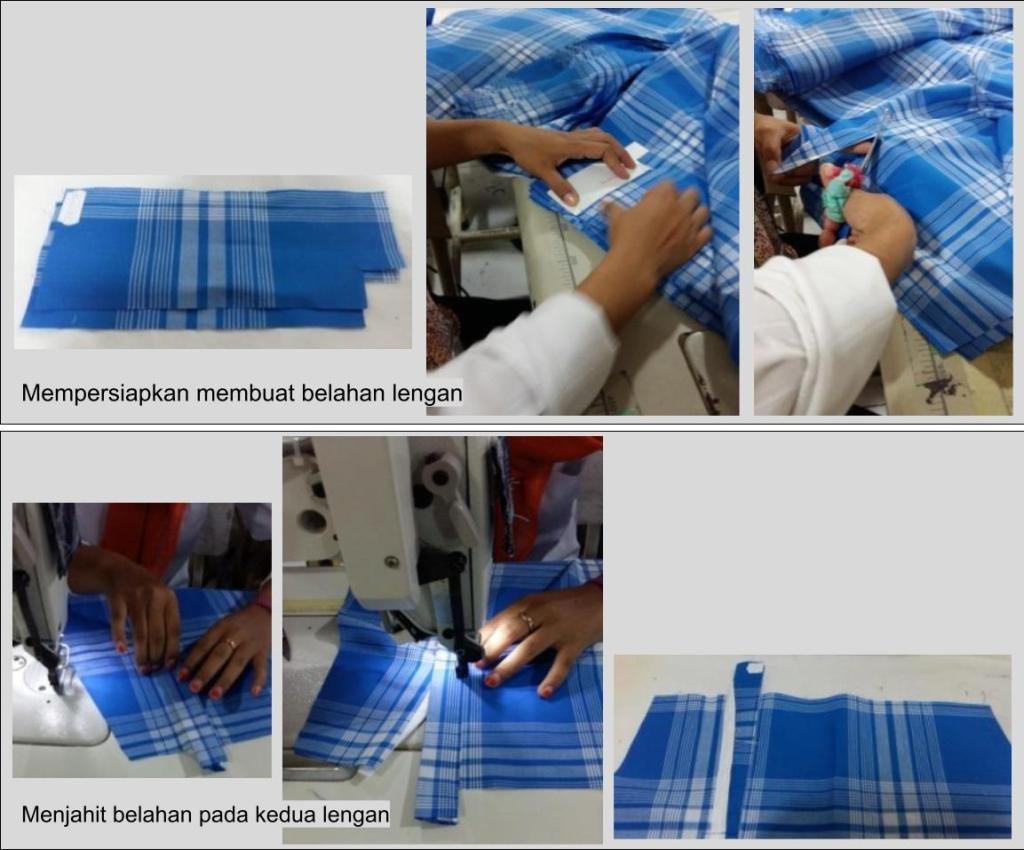 Mempersiapkan membuat belahan lengan

Menjahit belahan pada kedua lengan